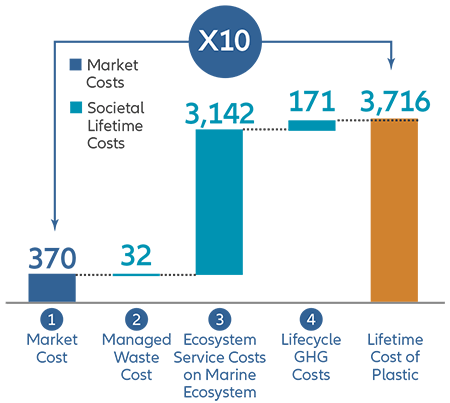 X10

Market Costs

Societal Lifetime Costs

370

32

3,142

171

3,716

1 Market Cost

2 Managed Waste Cost

3 Ecosystem Service Costs on Marine Ecosystem

4 Lifecycle GHG Costs

Lifetime Cost of Plastic