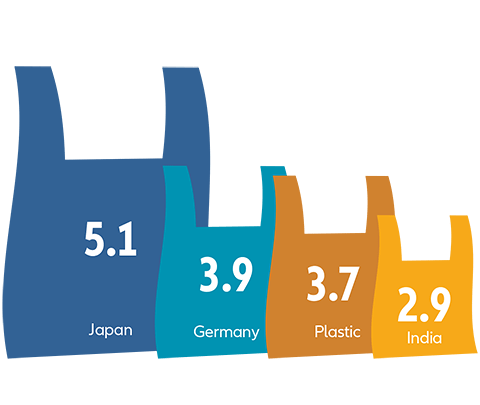 5.1
Japan

3.9
Germany

3.7
Plastic

2.9
India