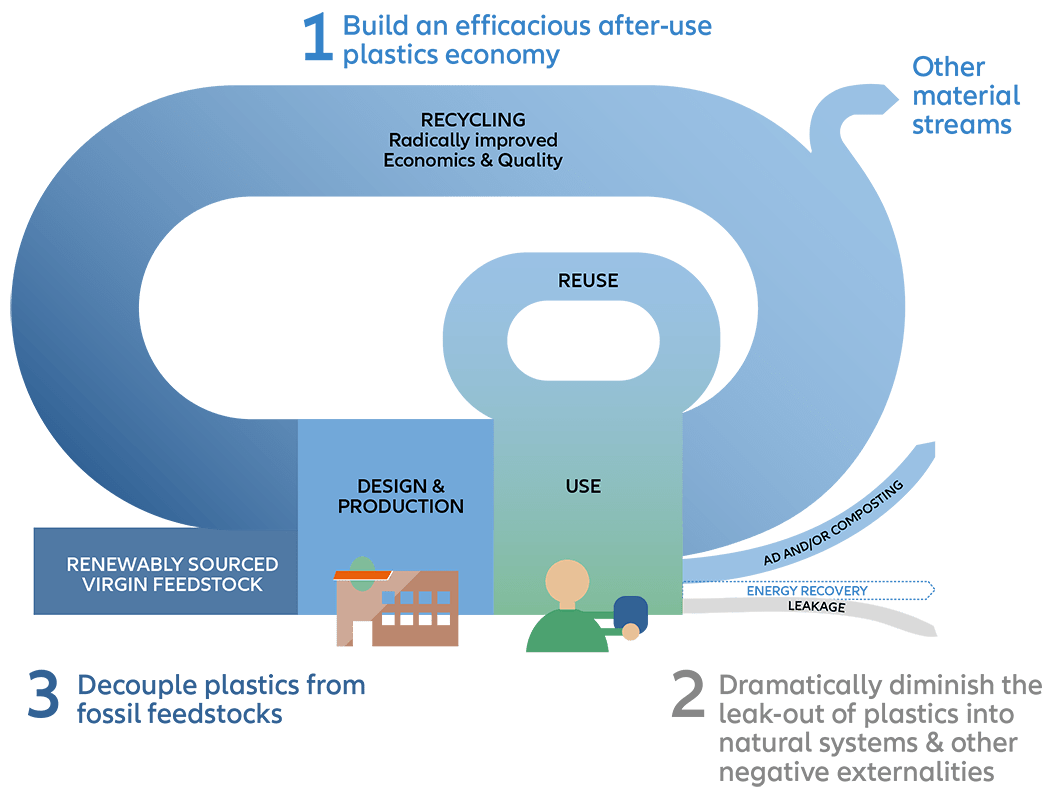 1 Build an efficacious after-use plastics economy

Other material streams

RECYCLING
Radically improved
Economics & Quality

REUSE

DESIGN & PRODUCTION

USE

RENEWABLY SOURCED VIRGIN FEEDSTOCK

AD AND/OR COMPOSTING

ENERGY RECOVERY

LEAKAGE

3 Decouple plastics from fossil feedstocks

2 Dramatically diminish the leak-out of plastics into natural systems & other negative externalities