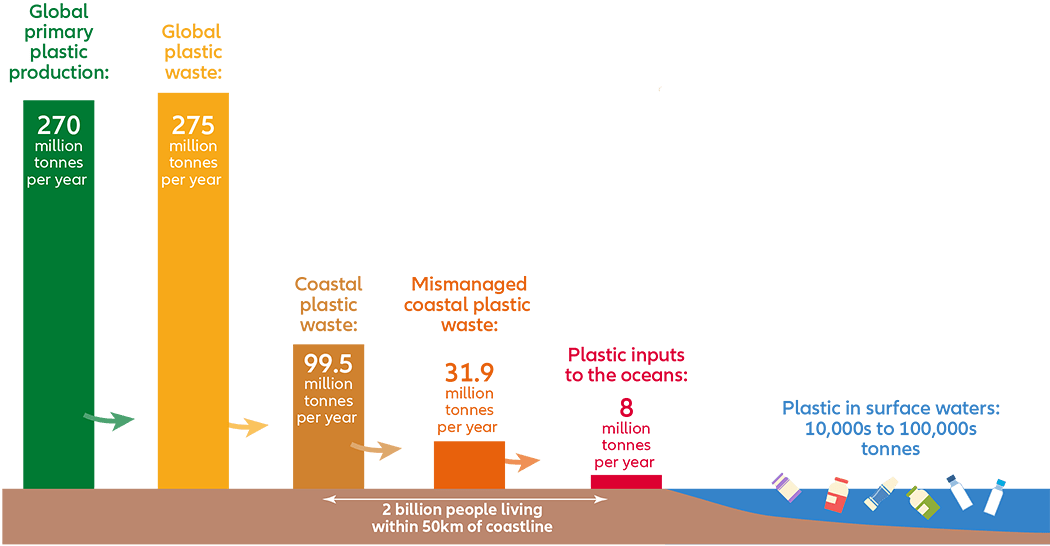 Global primary plastic production:

270 million tonnes per year

Global plastic waste:

275 million tonnes per year

Coastal plastic waste:

99.5 million tonnes per year

Mismanaged coastal plastic waste:

31.9 million tonnes per year

Plastic inputs to the oceans:

8 million tonnes per year

Plastic in surface waters: 10,000s to 100,000s tonnes

2 billion people living within 50km of coastline