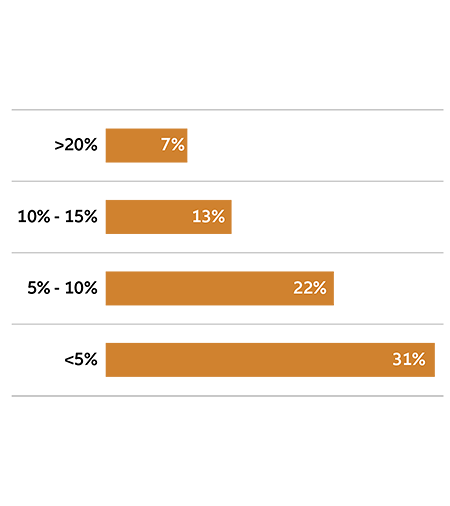 >20% 7%

10% - 15% 13%

5% - 10% 22%

<5% 31%