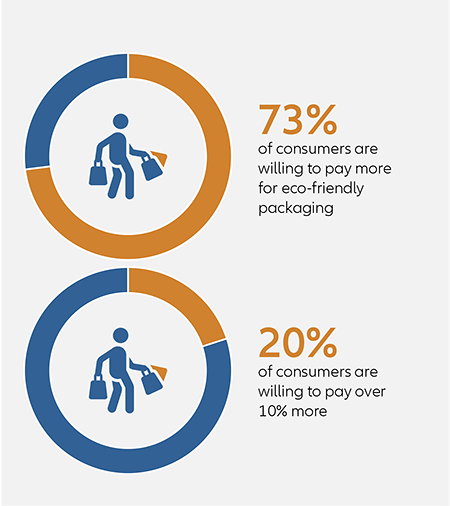 73%
of consumers are willing to pay more for eco-friendly packaging

20%
of consumers are willing to pay over 10% more